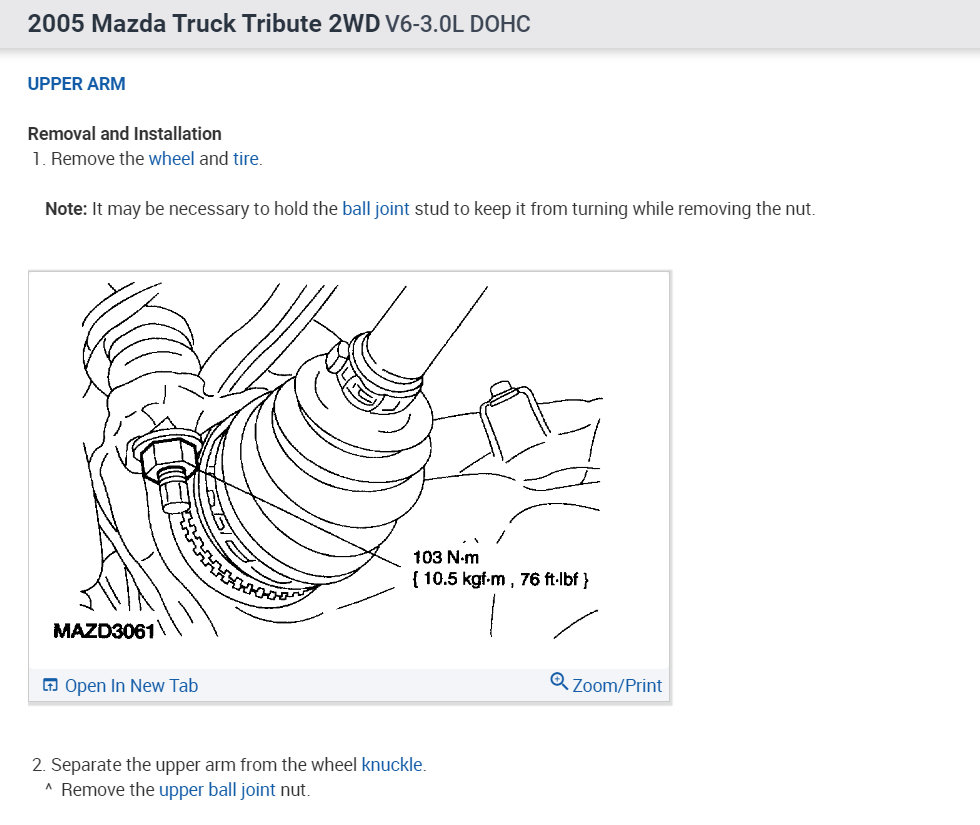 2005 Mazda Truck Tribute 2WD V6-3.0L DOHC

UPPER ARM

Removal and Installation
1. Remove the wheel and tire.

Note: It may be necessary to hold the ball joint stud to keep it from turning while removing the nut.

103 N·m
{ 10.5 kgf·m , 76 ft·lbf }

MAZD3061

Open In New Tab

Zoom/Print

2. Separate the upper arm from the wheel knuckle.
^ Remove the upper ball joint nut.