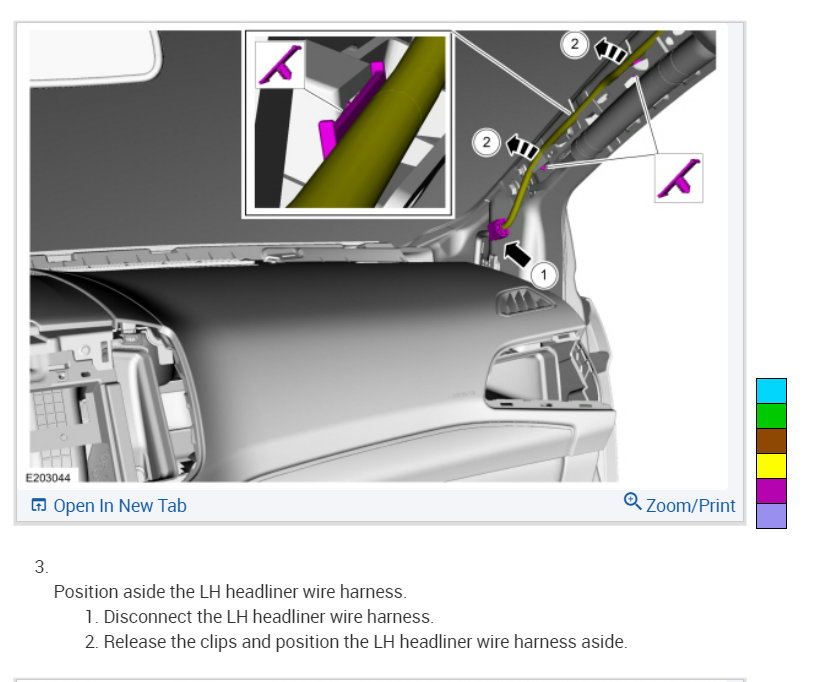 2

2

1

E203044

Open In New Tab

Zoom/Print

3.

Position aside the LH headliner wire harness.

1. Disconnect the LH headliner wire harness.

2. Release the clips and position the LH headliner wire harness aside.