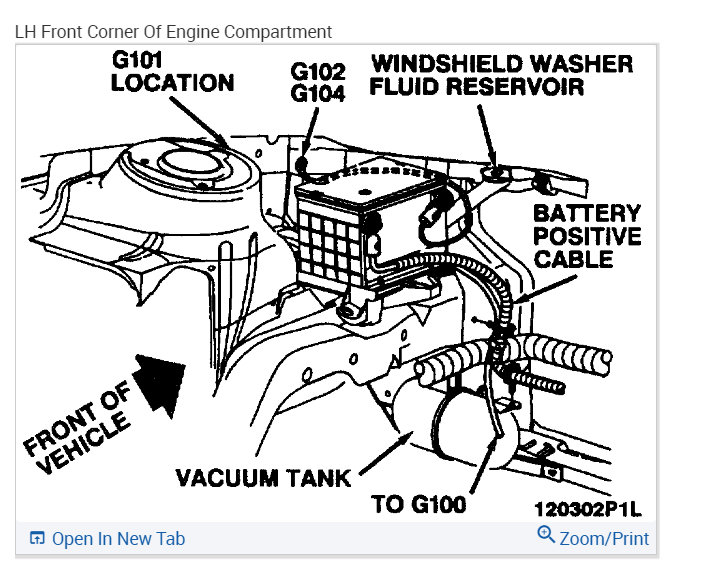 LH Front Corner Of Engine Compartment

G101 LOCATION

G102 G104

WINDSHIELD WASHER FLUID RESERVOIR

BATTERY POSITIVE CABLE

FRONT OF VEHICLE

VACUUM TANK

TO G100

120302P1L

Open In New Tab

Zoom/Print