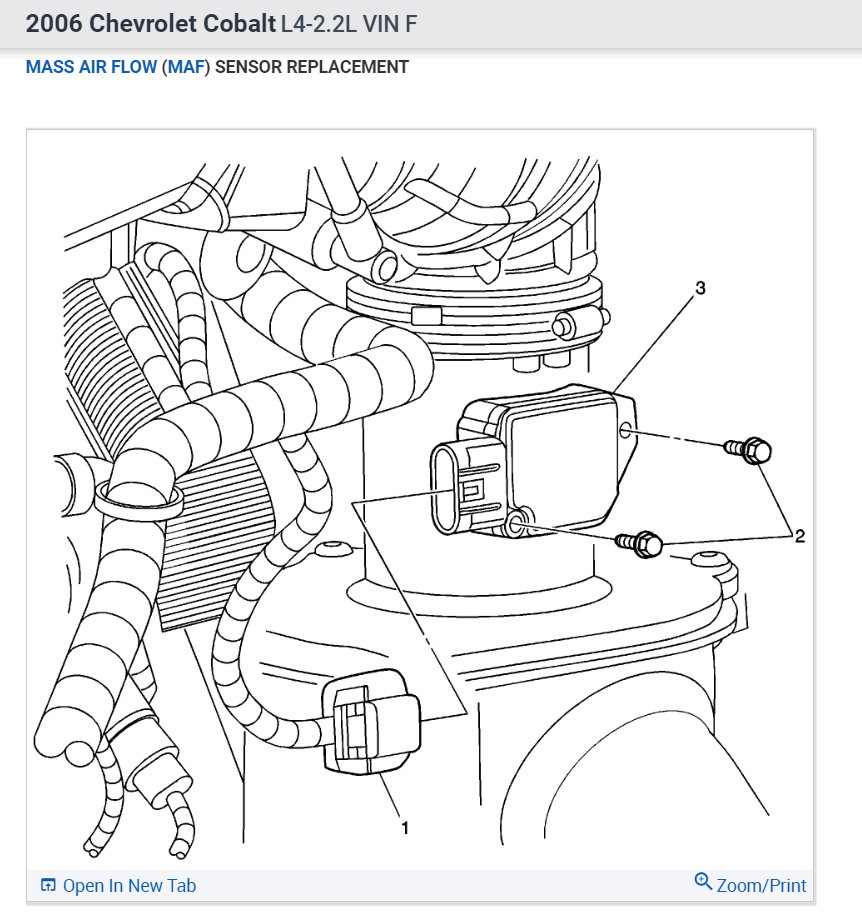 2006 Chevrolet Cobalt L4-2.2L VIN F

MASS AIR FLOW (MAF) SENSOR REPLACEMENT

3

2

1

Open In New Tab

Zoom/Print