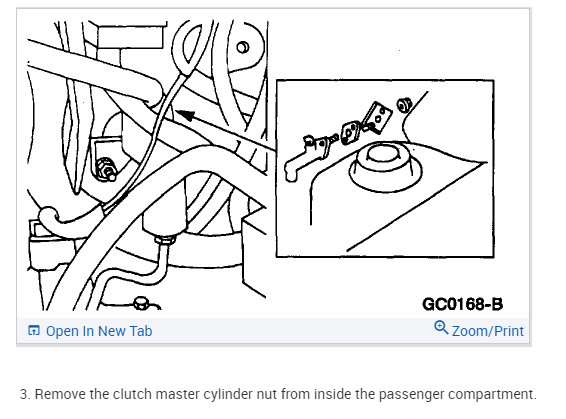 GC0168-B

Open In New Tab

Zoom/Print

3. Remove the clutch master cylinder nut from inside the passenger compartment.