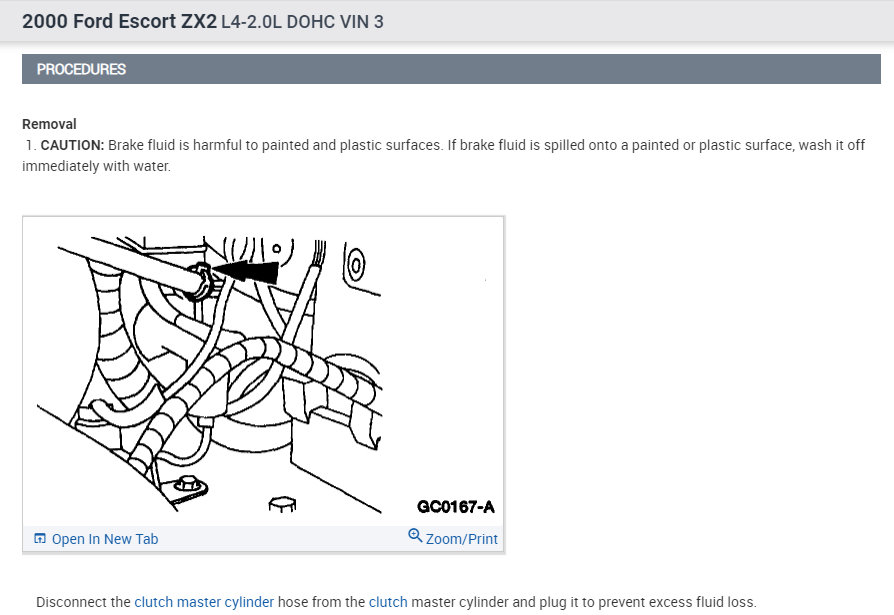 2000 Ford Escort ZX2 L4-2.0L DOHC VIN 3

PROCEDURES

Removal
1. CAUTION: Brake fluid is harmful to painted and plastic surfaces. If brake fluid is spilled onto a painted or plastic surface, wash it off immediately with water.

GC0167-A

Open In New Tab

Zoom/Print

Disconnect the clutch master cylinder hose from the clutch master cylinder and plug it to prevent excess fluid loss.