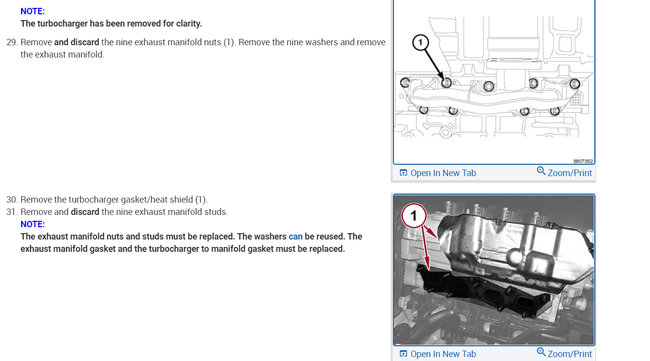 NOTE:
The turbocharger has been removed for clarity.

29. Remove and discard the nine exhaust manifold nuts (1). Remove the nine washers and remove the exhaust manifold.

1

3807352

Open In New Tab Zoom/Print

30. Remove the turbocharger gasket/heat shield (1).
31. Remove and discard the nine exhaust manifold studs.
NOTE:
The exhaust manifold nuts and studs must be replaced. The washers can be reused. The exhaust manifold gasket and the turbocharger to manifold gasket must be replaced.

1

Open In New Tab Zoom/Print