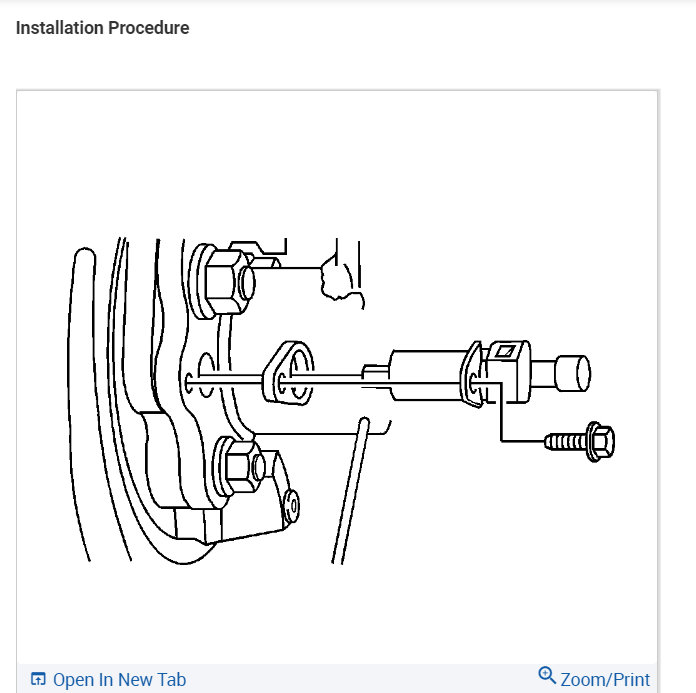 Installation Procedure

Open In New Tab

Zoom/Print