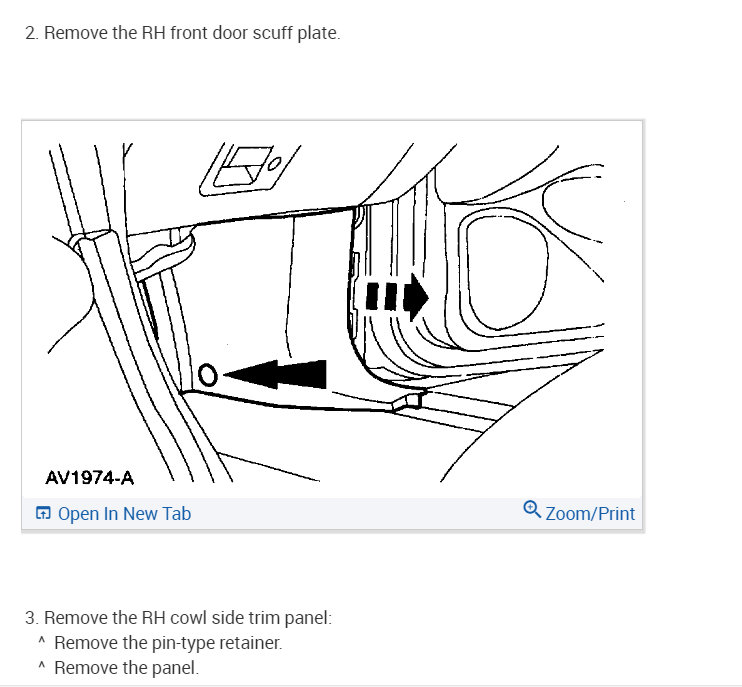 2. Remove the RH front door scuff plate.

AV1974-A

Open In New Tab

Zoom/Print

3. Remove the RH cowl side trim panel:

^ Remove the pin-type retainer.

^ Remove the panel.