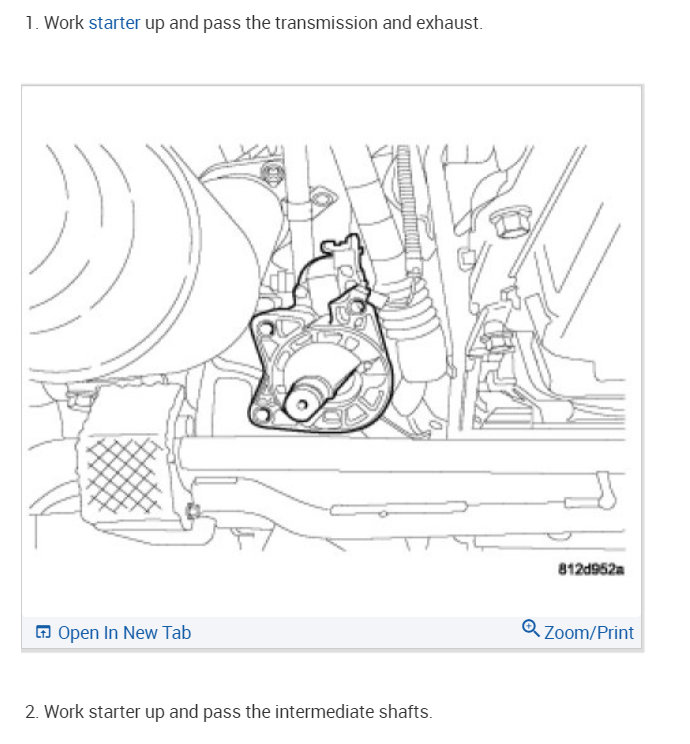 1. Work starter up and pass the transmission and exhaust.

812d952a

Open In New Tab

Zoom/Print

2. Work starter up and pass the intermediate shafts.