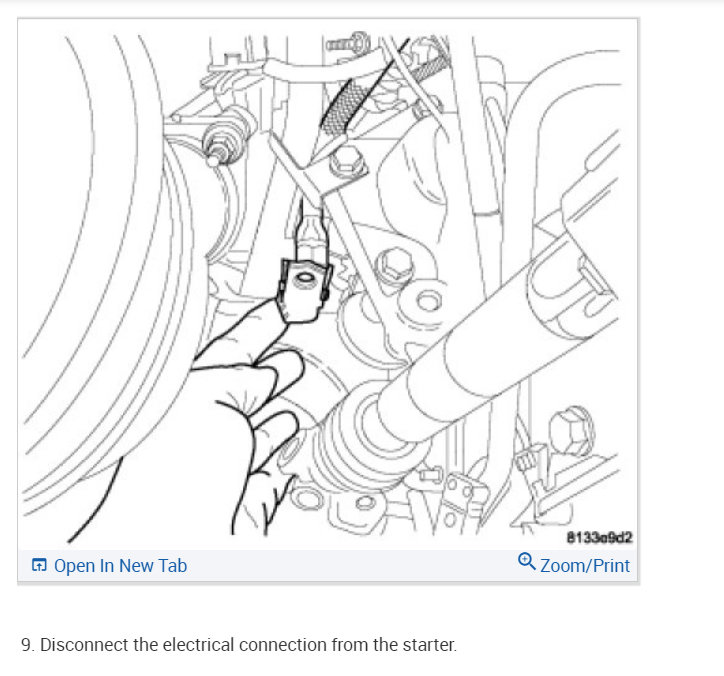 8133a9d2

Open In New Tab

Zoom/Print

9. Disconnect the electrical connection from the starter.