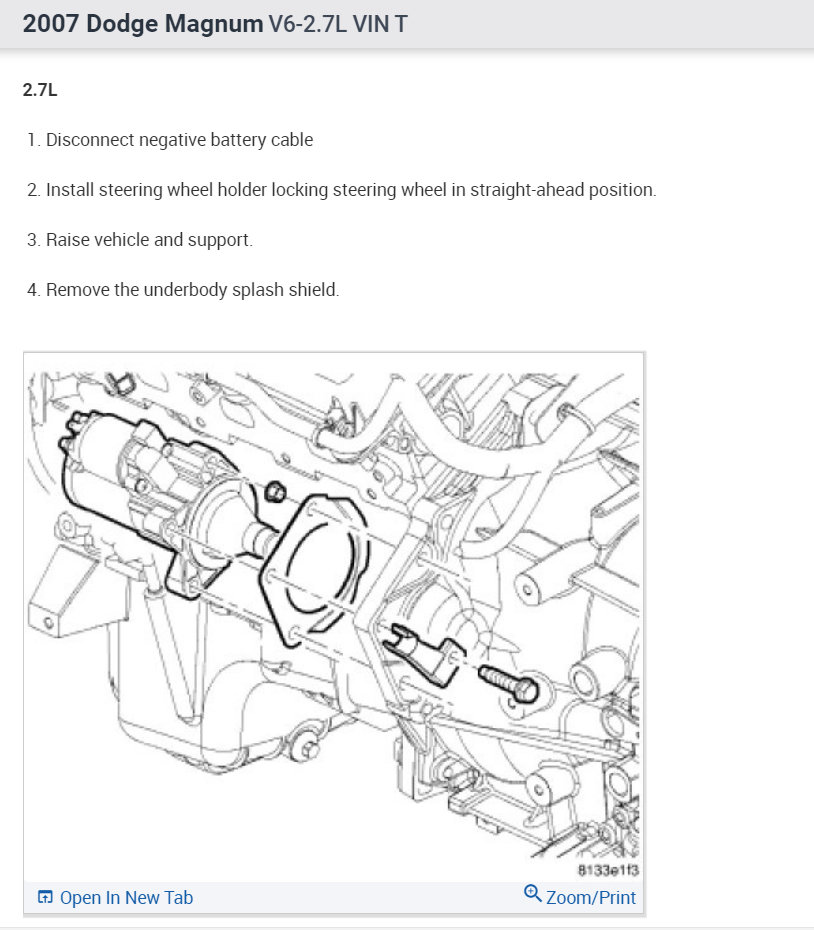 2007 Dodge Magnum V6-2.7L VIN T

2.7L

1. Disconnect negative battery cable

2. Install steering wheel holder locking steering wheel in straight-ahead position.

3. Raise vehicle and support.

4. Remove the underbody splash shield.

8133e1f3

Open In New Tab

Zoom/Print