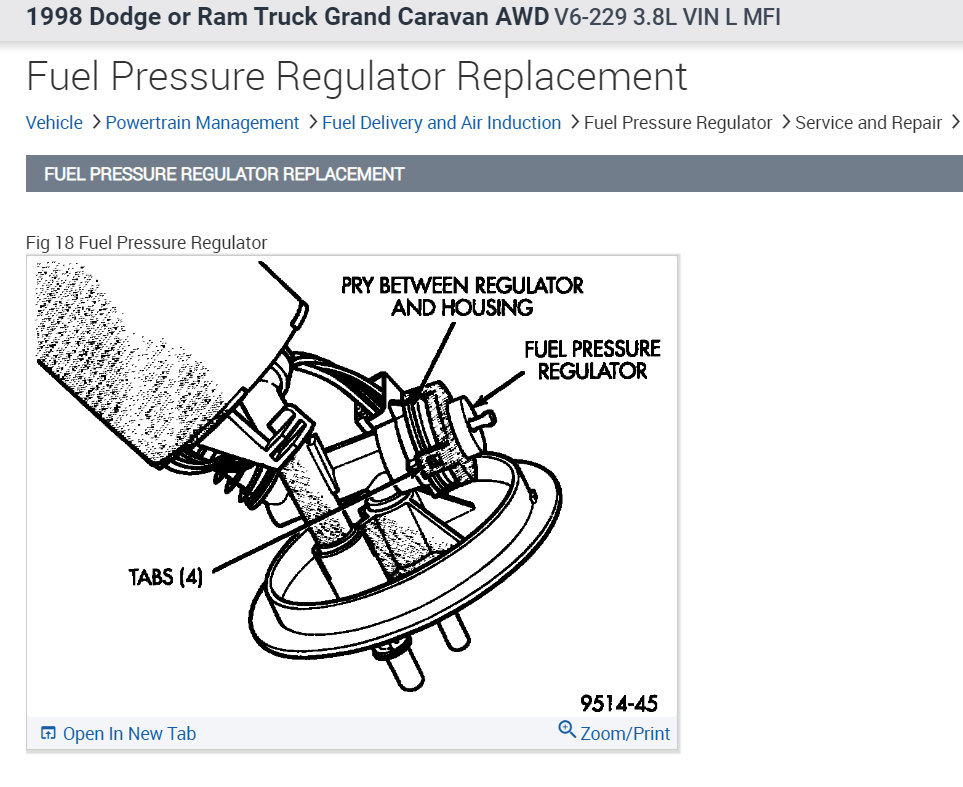 1998 Dodge or Ram Truck Grand Caravan AWD V6-229 3.8L VIN L MFI

Fuel Pressure Regulator Replacement

Vehicle > Powertrain Management > Fuel Delivery and Air Induction > Fuel Pressure Regulator > Service and Repair >

FUEL PRESSURE REGULATOR REPLACEMENT

Fig 18 Fuel Pressure Regulator

PRY BETWEEN REGULATOR AND HOUSING

FUEL PRESSURE REGULATOR

TABS (4)

9514-45

Open In New Tab

Zoom/Print