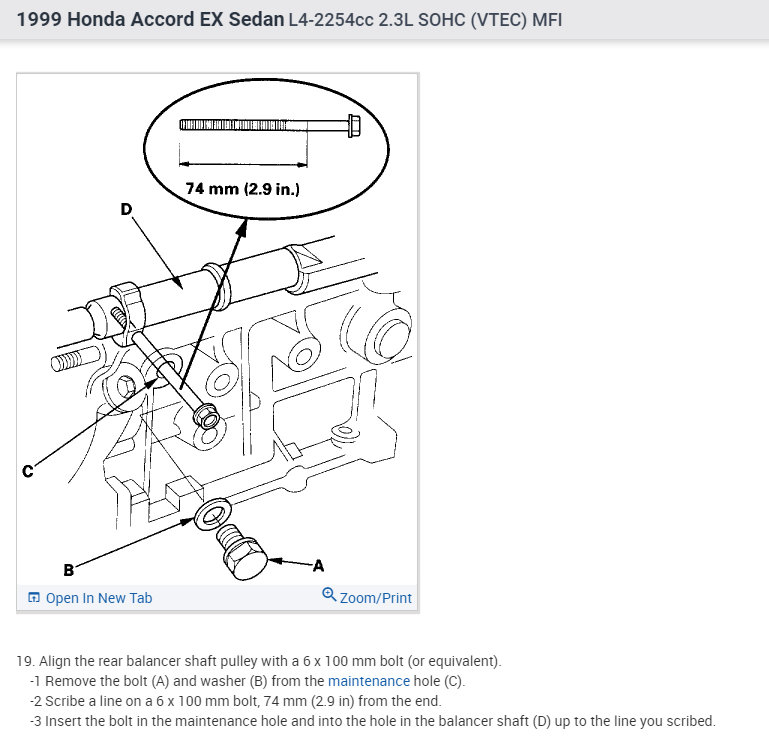 1999 Honda Accord EX Sedan L4-2254cc 2.3L SOHC (VTEC) MFI

74 mm (2.9 in.)

D

C

B

A

Open In New Tab

Zoom/Print

19. Align the rear balancer shaft pulley with a 6 x 100 mm bolt (or equivalent).
-1 Remove the bolt (A) and washer (B) from the maintenance hole (C).
-2 Scribe a line on a 6 x 100 mm bolt, 74 mm (2.9 in) from the end.
-3 Insert the bolt in the maintenance hole and into the hole in the balancer shaft (D) up to the line you scribed.