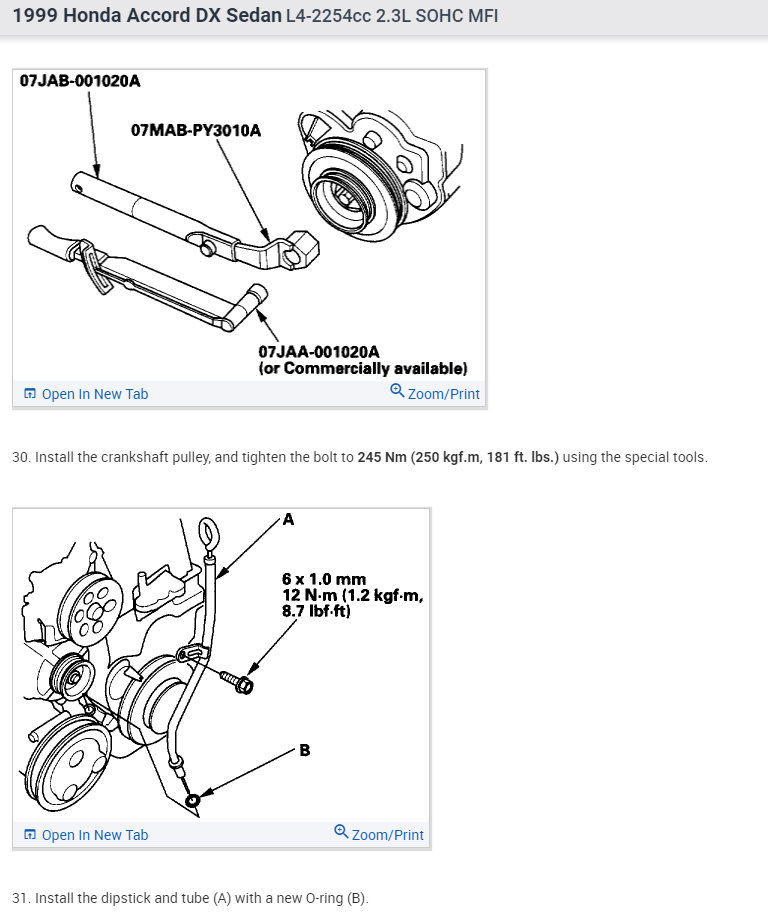 1999 Honda Accord DX Sedan L4-2254cc 2.3L SOHC MFI

07JAB-001020A

07MAB-PY3010A

07JAA-001020A
(or Commercially available)

Open In New Tab

Zoom/Print

30. Install the crankshaft pulley, and tighten the bolt to 245 Nm (250 kgf.m, 181 ft. lbs.) using the special tools.

A

6 x 1.0 mm
12 N·m (1.2 kgf·m, 8.7 lbf·ft)

B

Open In New Tab

Zoom/Print

31. Install the dipstick and tube (A) with a new O-ring (B).