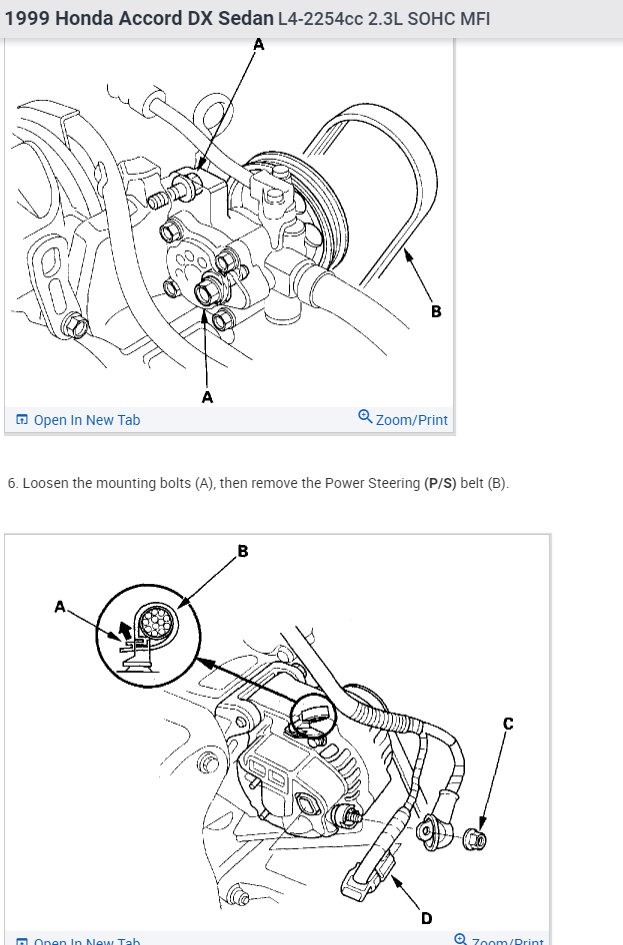 1999 Honda Accord DX Sedan L4-2254cc 2.3L SOHC MFI

A

B

A

Open In New Tab

Zoom/Print

6. Loosen the mounting bolts (A), then remove the Power Steering (P/S) belt (B).

B

A

C

D

Open In New Tab

Zoom/Print