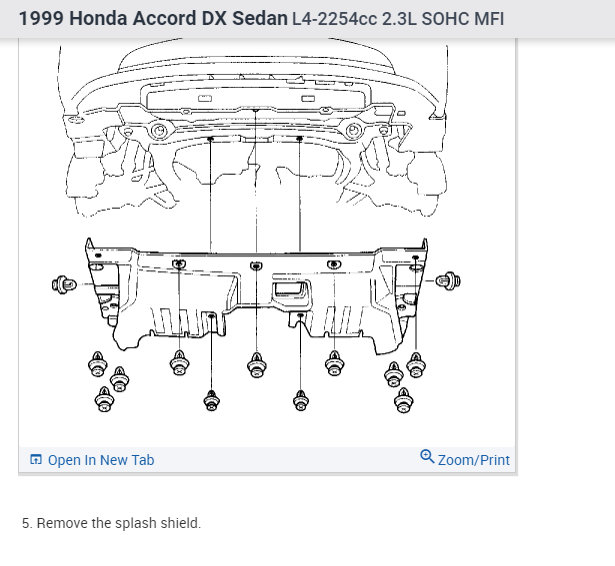 1999 Honda Accord DX Sedan L4-2254cc 2.3L SOHC MFI

Open In New Tab

Zoom/Print

5. Remove the splash shield.