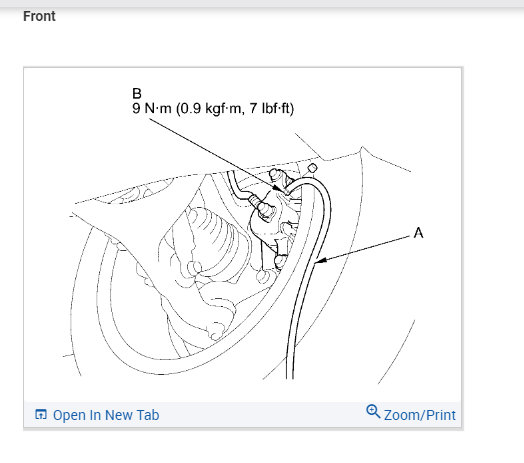 Front

B
9 N·m (0.9 kgf·m, 7 lbf·ft)

A

Open In New Tab

Zoom/Print