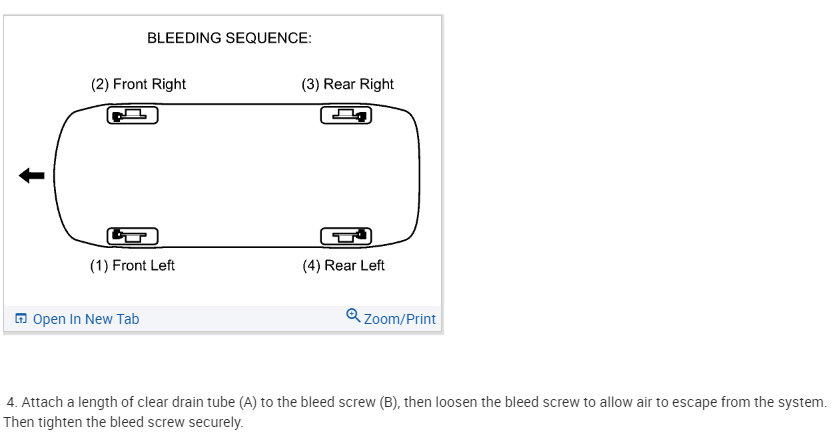 BLEEDING SEQUENCE:

(2) Front Right

(3) Rear Right

(1) Front Left

(4) Rear Left

Open In New Tab

Zoom/Print

4. Attach a length of clear drain tube (A) to the bleed screw (B), then loosen the bleed screw to allow air to escape from the system. Then tighten the bleed screw securely.