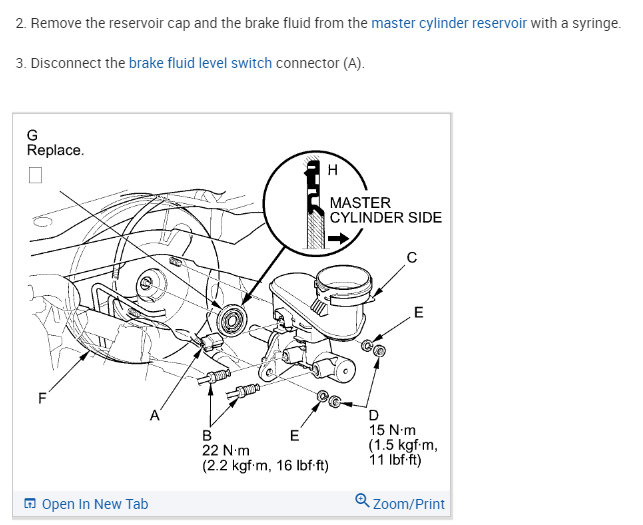 2. Remove the reservoir cap and the brake fluid from the master cylinder reservoir with a syringe.

3. Disconnect the brake fluid level switch connector (A).

G
Replace.

H

MASTER CYLINDER SIDE

C

E

F

A

B
22 N·m
(2.2 kgf·m, 16 lbf·ft)

E

D
15 N·m
(1.5 kgf·m, 11 lbf·ft)

Open In New Tab

Zoom/Print