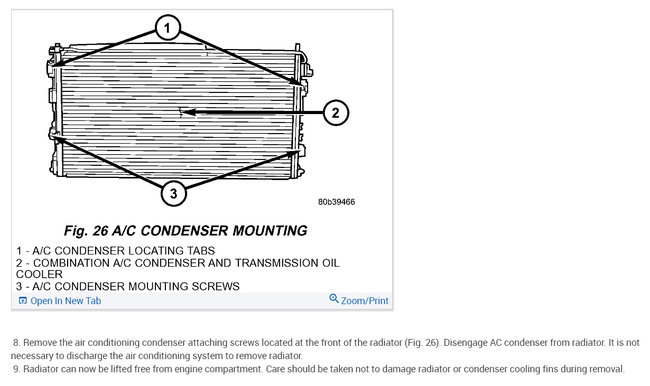 1

2

3

80b39466

Fig. 26 A/C CONDENSER MOUNTING

1 - A/C CONDENSER LOCATING TABS
2 - COMBINATION A/C CONDENSER AND TRANSMISSION OIL COOLER
3 - A/C CONDENSER MOUNTING SCREWS

Open In New Tab

Zoom/Print

8. Remove the air conditioning condenser attaching screws located at the front of the radiator (Fig. 26). Disengage AC condenser from radiator. It is not necessary to discharge the air conditioning system to remove radiator.
9. Radiator can now be lifted free from engine compartment. Care should be taken not to damage radiator or condenser cooling fins during removal.