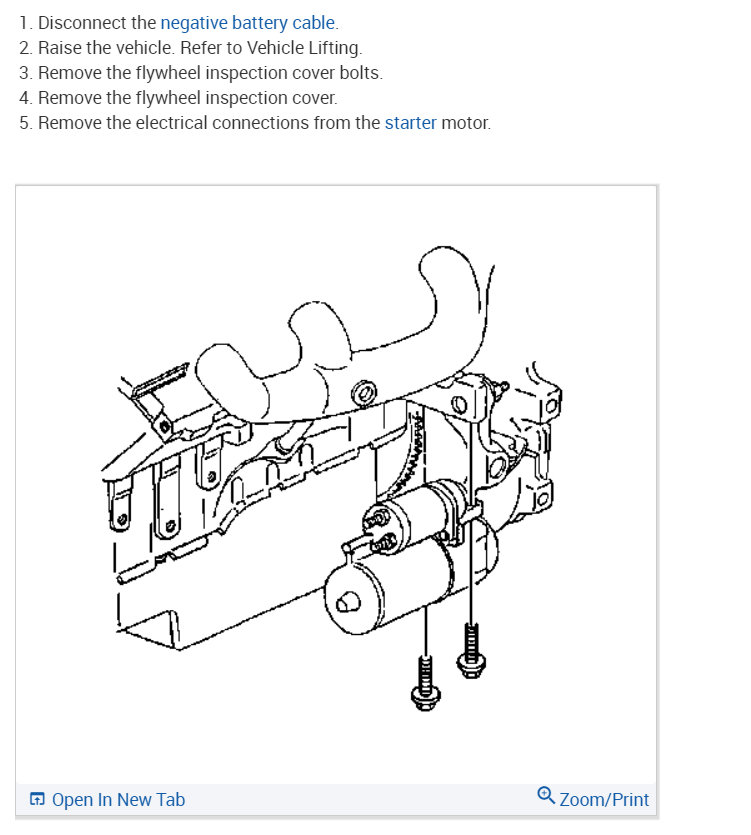 1. Disconnect the negative battery cable.
2. Raise the vehicle. Refer to Vehicle Lifting.
3. Remove the flywheel inspection cover bolts.
4. Remove the flywheel inspection cover.
5. Remove the electrical connections from the starter motor.

Open In New Tab

Zoom/Print