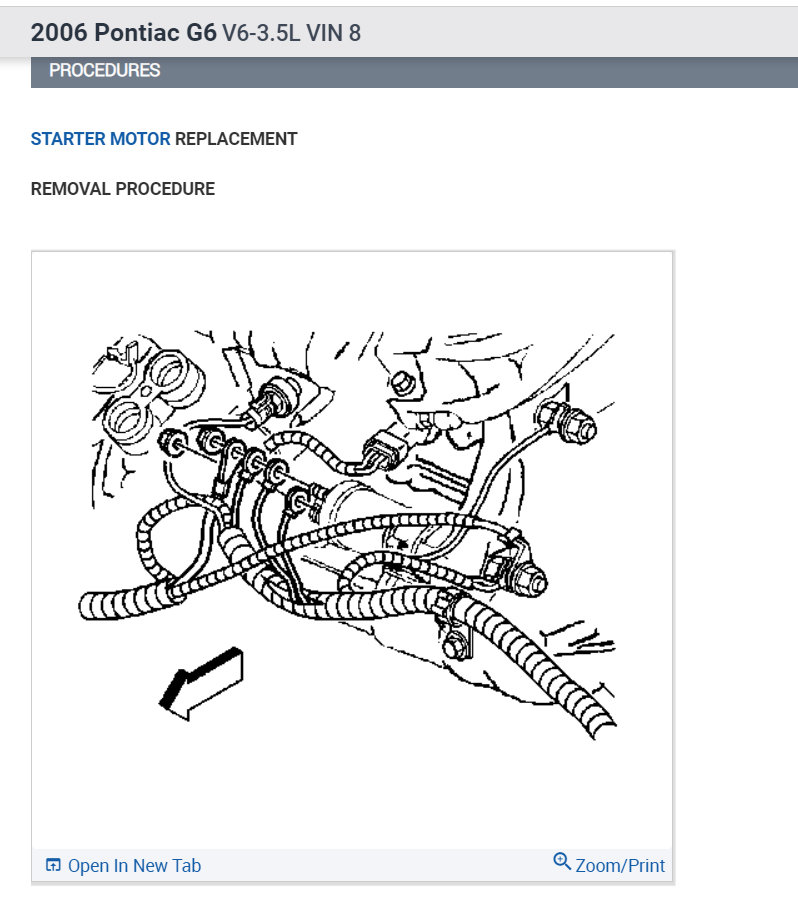 2006 Pontiac G6 V6-3.5L VIN 8

PROCEDURES

STARTER MOTOR REPLACEMENT

REMOVAL PROCEDURE

Open In New Tab

Zoom/Print