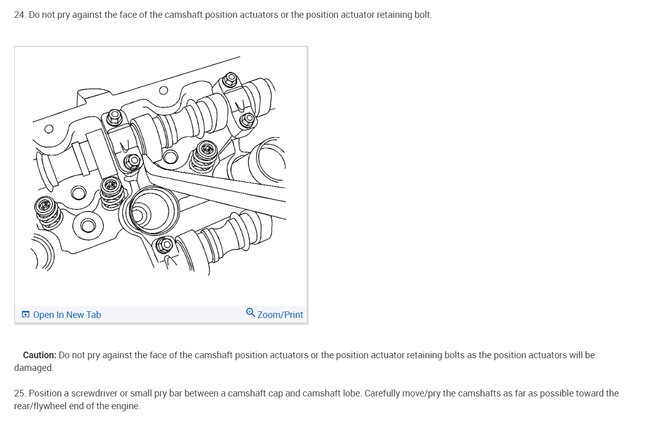 24. Do not pry against the face of the camshaft position actuators or the position actuator retaining bolt.

Open In New Tab

Zoom/Print

Caution: Do not pry against the face of the camshaft position actuators or the position actuator retaining bolts as the position actuators will be damaged.

25. Position a screwdriver or small pry bar between a camshaft cap and camshaft lobe. Carefully move/pry the camshafts as far as possible toward the rear/flywheel end of the engine.