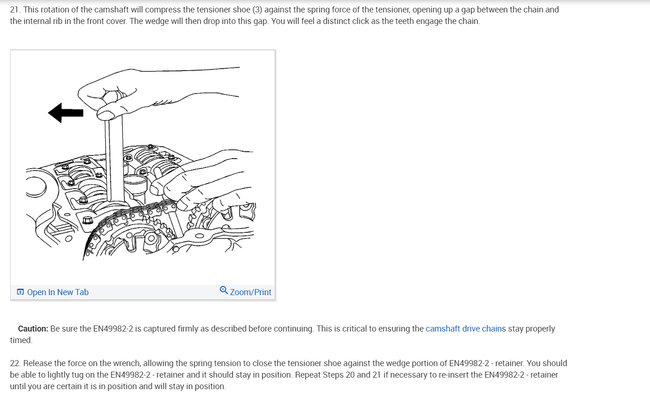 21. This rotation of the camshaft will compress the tensioner shoe (3) against the spring force of the tensioner, opening up a gap between the chain and the internal rib in the front cover. The wedge will then drop into this gap. You will feel a distinct click as the teeth engage the chain.

Open In New Tab

Zoom/Print

Caution: Be sure the EN49982-2 is captured firmly as described before continuing. This is critical to ensuring the camshaft drive chains stay properly timed.

22. Release the force on the wrench, allowing the spring tension to close the tensioner shoe against the wedge portion of EN49982-2 - retainer. You should be able to lightly tug on the EN49982-2 - retainer and it should stay in position. Repeat Steps 20 and 21 if necessary to re-insert the EN49982-2 - retainer until you are certain it is in position and will stay in position.