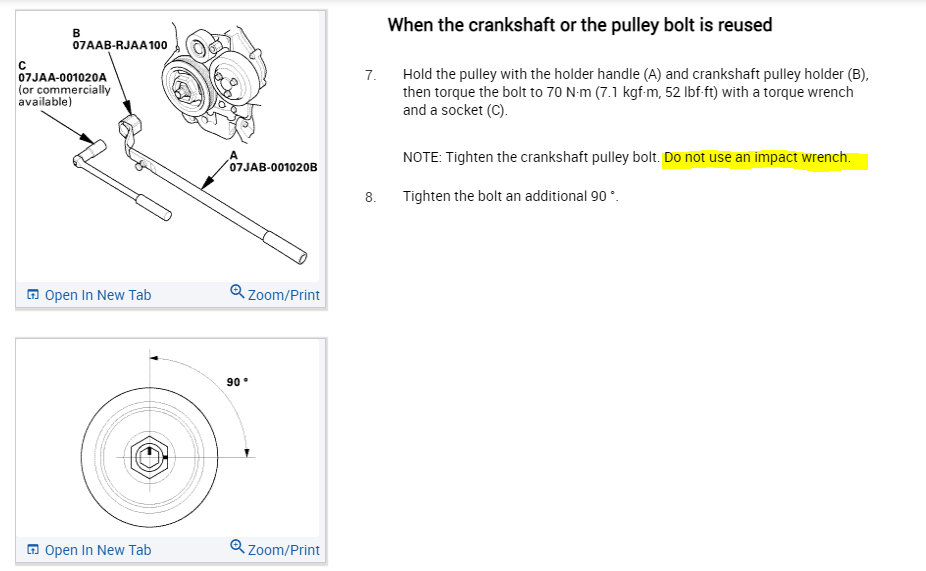 B
07AAB-RJAA100

C
07JAA-001020A
(or commercially available)

A
07JAB-001020B

Open In New Tab
Zoom/Print

90 °

Open In New Tab
Zoom/Print

When the crankshaft or the pulley bolt is reused

7. Hold the pulley with the holder handle (A) and crankshaft pulley holder (B), then torque the bolt to 70 N·m (7.1 kgf·m, 52 lbf·ft) with a torque wrench and a socket (C).

NOTE: Tighten the crankshaft pulley bolt. Do not use an impact wrench.

8. Tighten the bolt an additional 90 °.