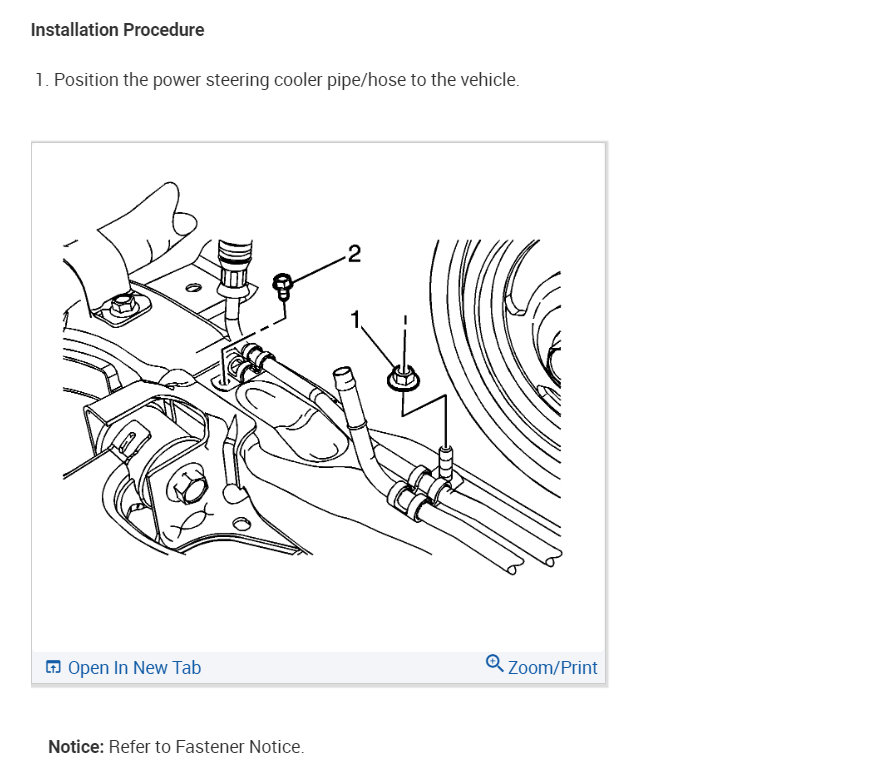 Installation Procedure

1. Position the power steering cooler pipe/hose to the vehicle.

2

1

Open In New Tab

Zoom/Print

Notice: Refer to Fastener Notice.