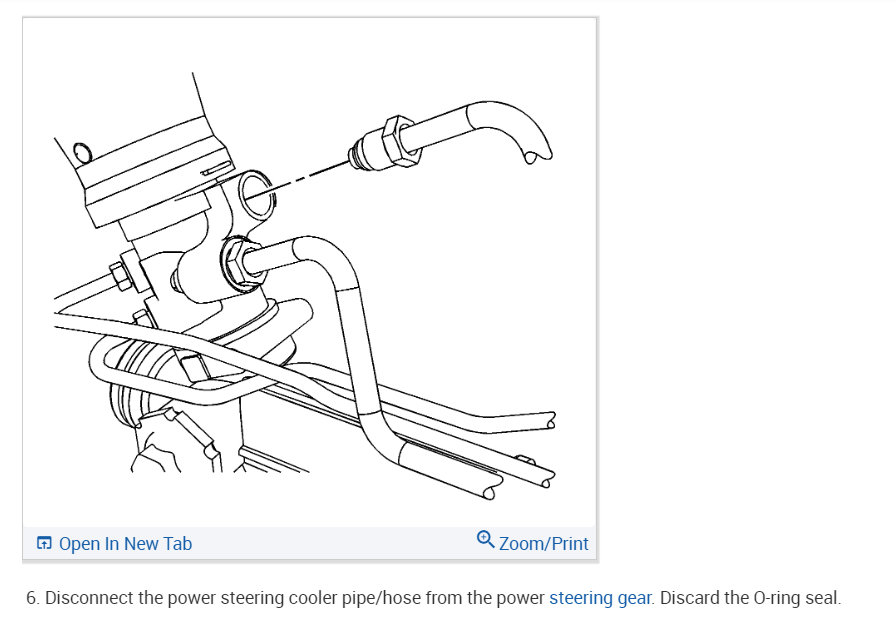 Open In New Tab

Zoom/Print

6. Disconnect the power steering cooler pipe/hose from the power steering gear. Discard the O-ring seal.