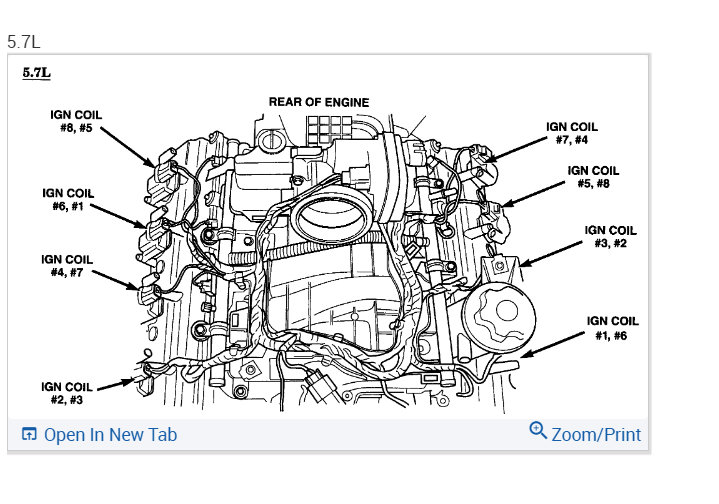 5.7L

5.7L

REAR OF ENGINE

IGN COIL
#8, #5

IGN COIL
#6, #1

IGN COIL
#4, #7

IGN COIL
#2, #3

IGN COIL
#7, #4

IGN COIL
#5, #8

IGN COIL
#3, #2

IGN COIL
#1, #6

Open In New Tab

Zoom/Print