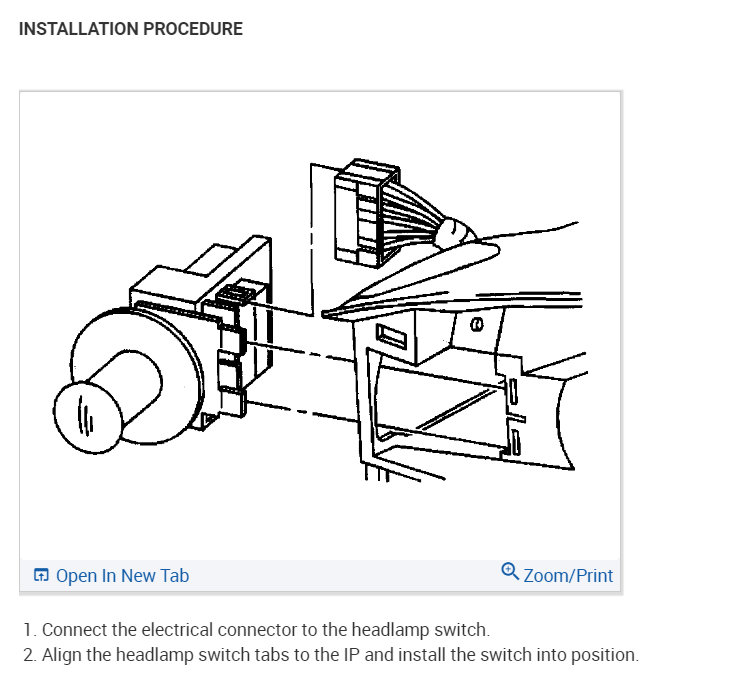 INSTALLATION PROCEDURE

Open In New Tab

Zoom/Print

1. Connect the electrical connector to the headlamp switch.
2. Align the headlamp switch tabs to the IP and install the switch into position.