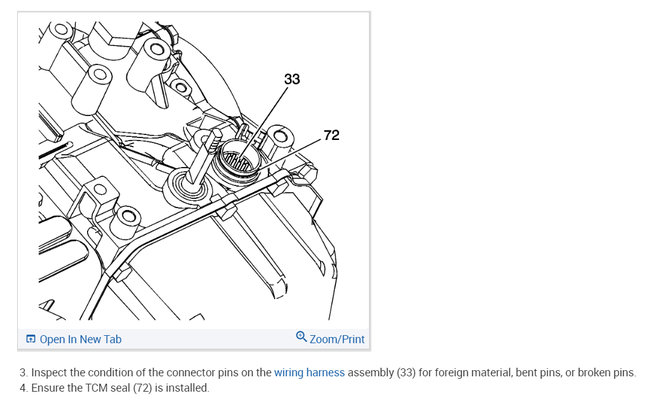 33

72

Open In New Tab

Zoom/Print

3. Inspect the condition of the connector pins on the wiring harness assembly (33) for foreign material, bent pins, or broken pins.
4. Ensure the TCM seal (72) is installed.