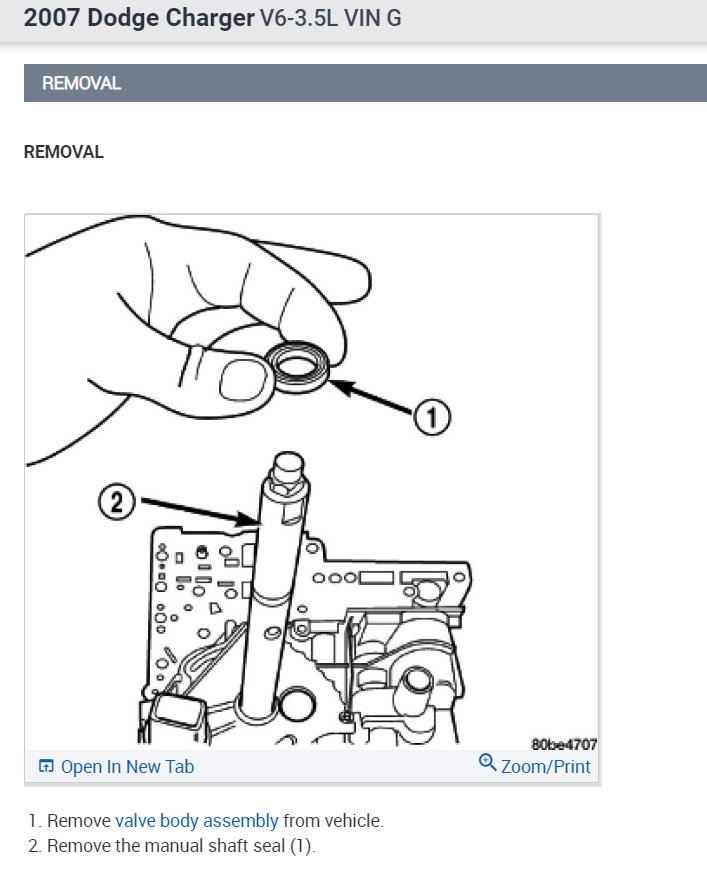 2007 Dodge Charger V6-3.5L VIN G

REMOVAL

REMOVAL

1

2

80be4707

Open In New Tab

Zoom/Print

1. Remove valve body assembly from vehicle.
2. Remove the manual shaft seal (1).