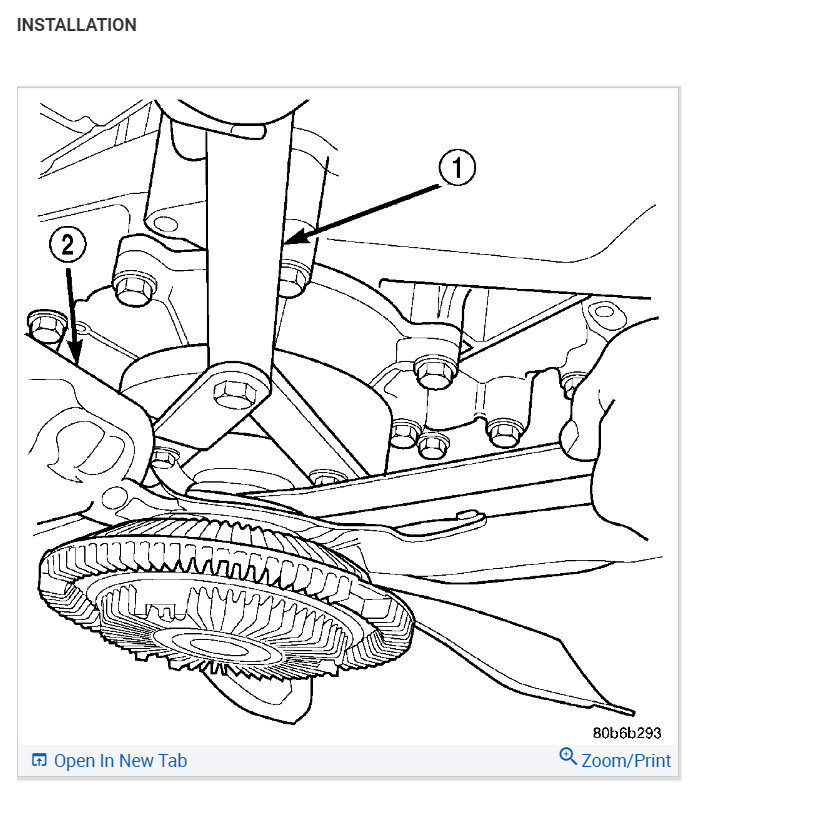 INSTALLATION

1

2

80b6b293

Open In New Tab

Zoom/Print