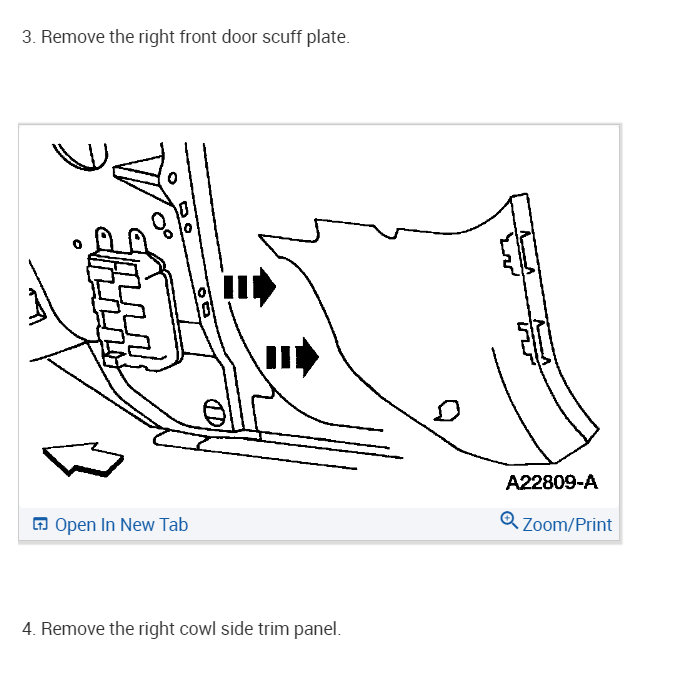 3. Remove the right front door scuff plate.

A22809-A

Open In New Tab

Zoom/Print

4. Remove the right cowl side trim panel.