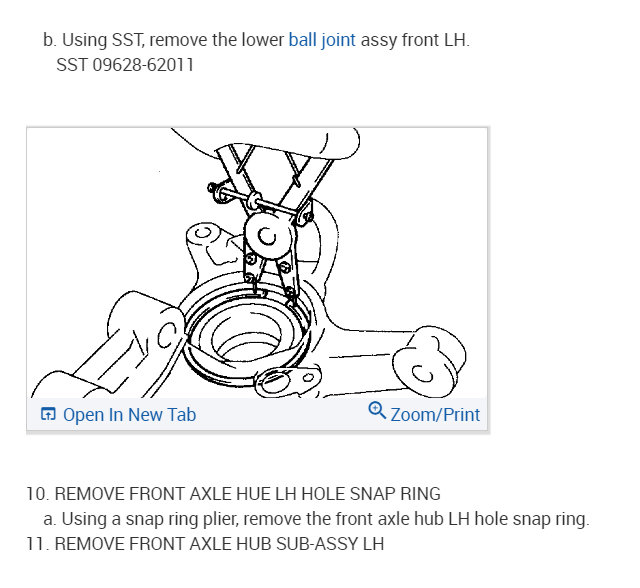 b. Using SST, remove the lower ball joint assy front LH.
SST 09628-62011

Open In New Tab
Zoom/Print

10. REMOVE FRONT AXLE HUE LH HOLE SNAP RING
a. Using a snap ring plier, remove the front axle hub LH hole snap ring.
11. REMOVE FRONT AXLE HUB SUB-ASSY LH