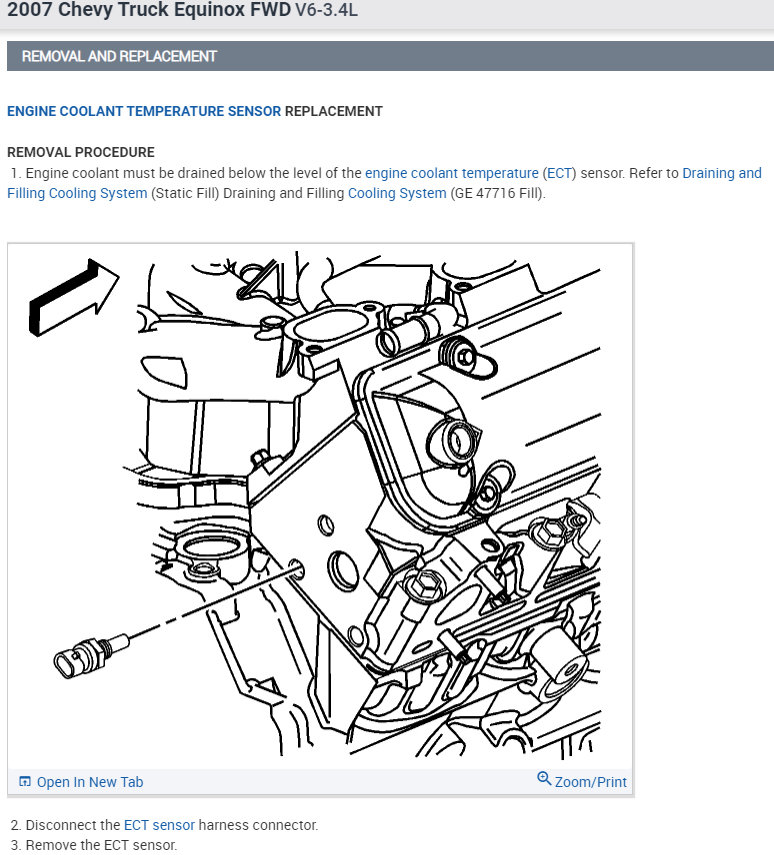 2007 Chevy Truck Equinox FWD V6-3.4L

REMOVAL AND REPLACEMENT

ENGINE COOLANT TEMPERATURE SENSOR REPLACEMENT

REMOVAL PROCEDURE
1. Engine coolant must be drained below the level of the engine coolant temperature (ECT) sensor. Refer to Draining and Filling Cooling System (Static Fill) Draining and Filling Cooling System (GE 47716 Fill).

Open In New Tab
Zoom/Print

2. Disconnect the ECT sensor harness connector.
3. Remove the ECT sensor.