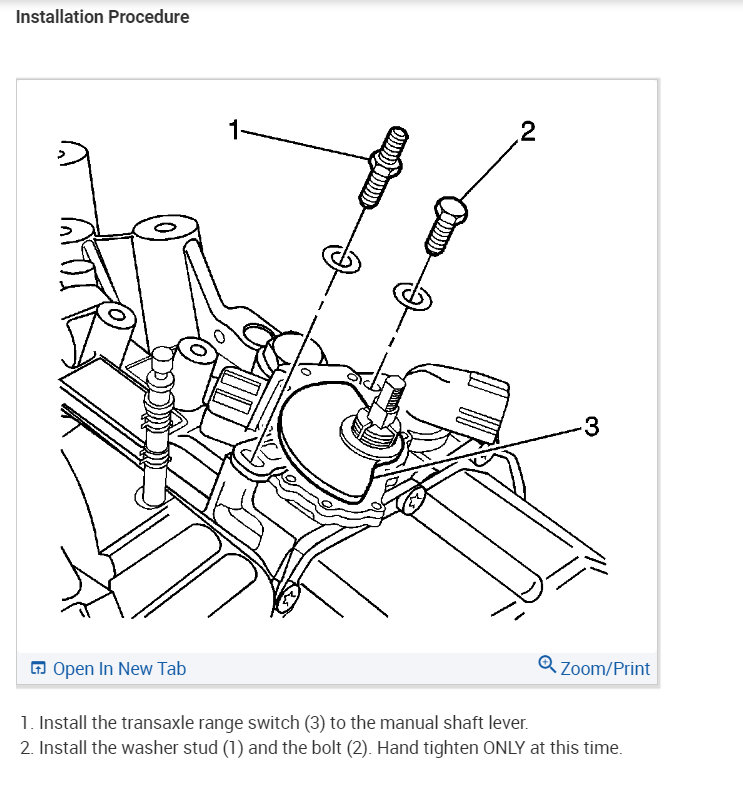 Installation Procedure

1

2

3

Open In New Tab

Zoom/Print

1. Install the transaxle range switch (3) to the manual shaft lever.
2. Install the washer stud (1) and the bolt (2). Hand tighten ONLY at this time.