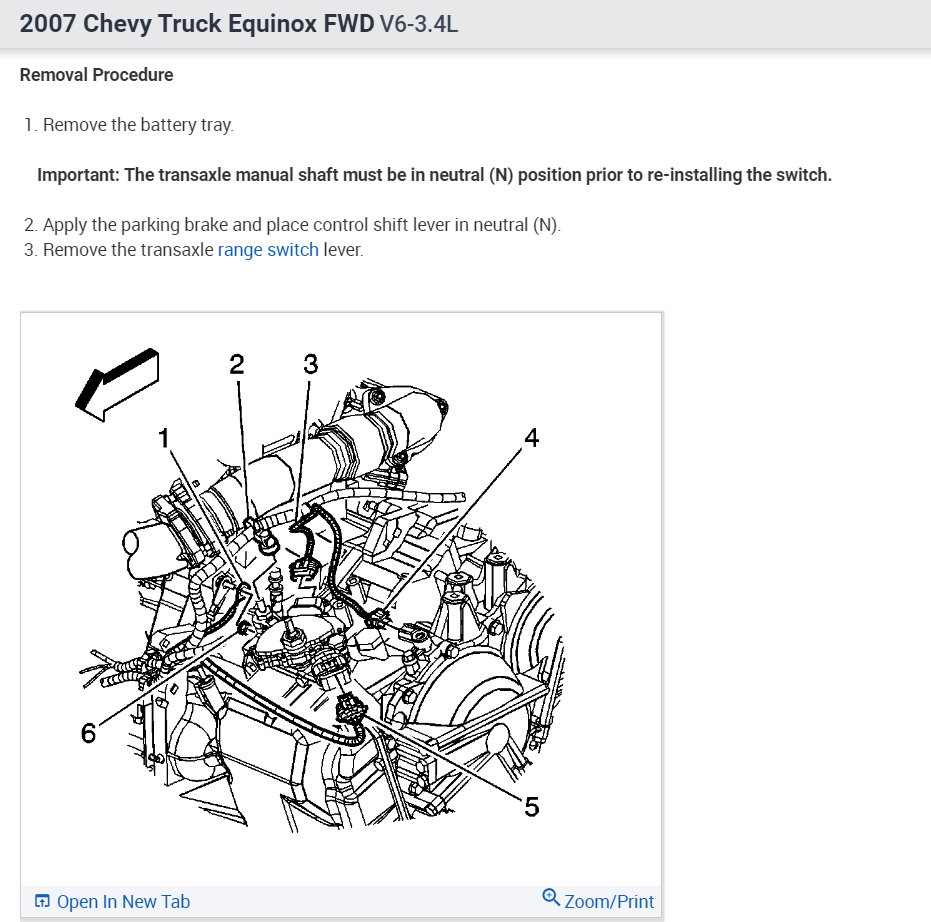 2007 Chevy Truck Equinox FWD V6-3.4L

Removal Procedure

1. Remove the battery tray.

Important: The transaxle manual shaft must be in neutral (N) position prior to re-installing the switch.

2. Apply the parking brake and place control shift lever in neutral (N).
3. Remove the transaxle range switch lever.

2 3 1 4 6 5

Open In New Tab Zoom/Print