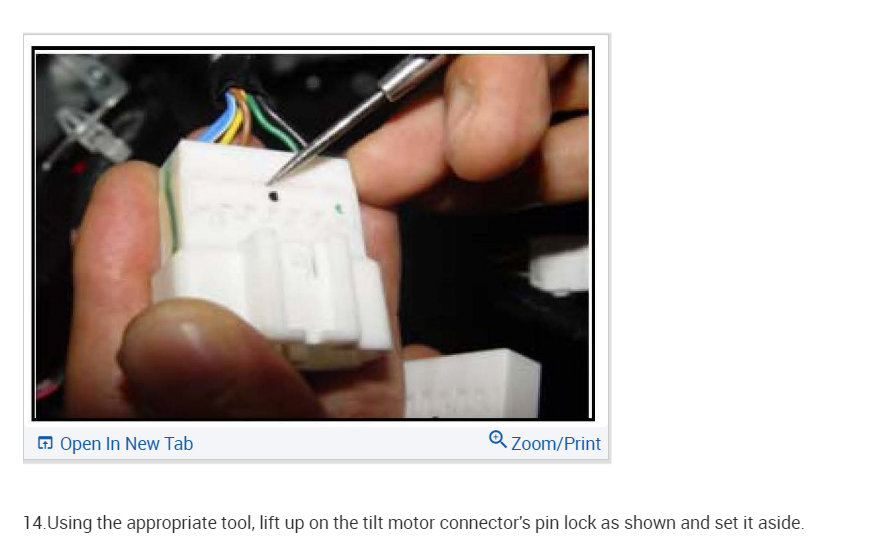 Open In New Tab

Zoom/Print

14.Using the appropriate tool, lift up on the tilt motor connector's pin lock as shown and set it aside.