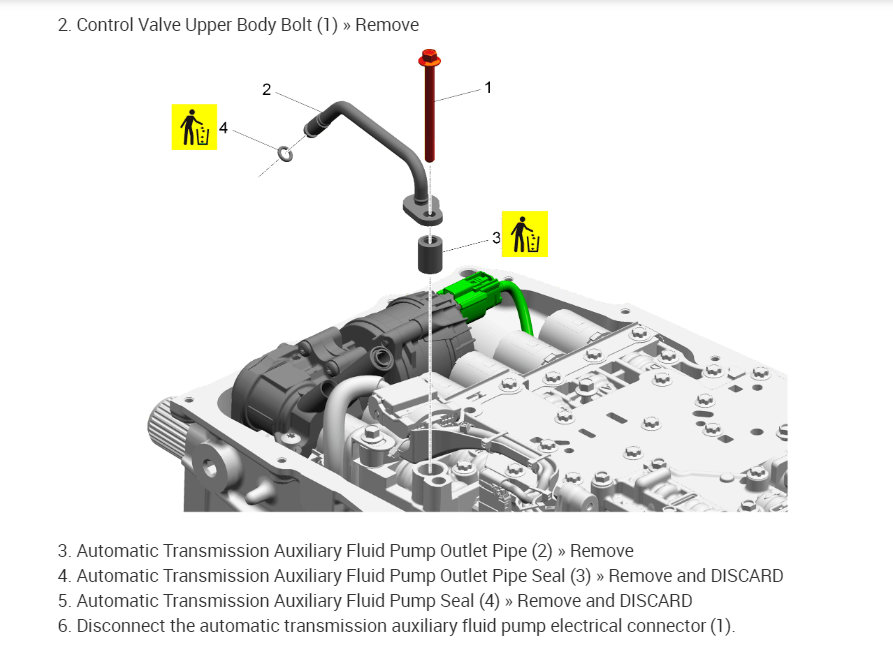 2. Control Valve Upper Body Bolt (1) » Remove

2

1

4

3

3. Automatic Transmission Auxiliary Fluid Pump Outlet Pipe (2) » Remove
4. Automatic Transmission Auxiliary Fluid Pump Outlet Pipe Seal (3) » Remove and DISCARD
5. Automatic Transmission Auxiliary Fluid Pump Seal (4) » Remove and DISCARD
6. Disconnect the automatic transmission auxiliary fluid pump electrical connector (1).