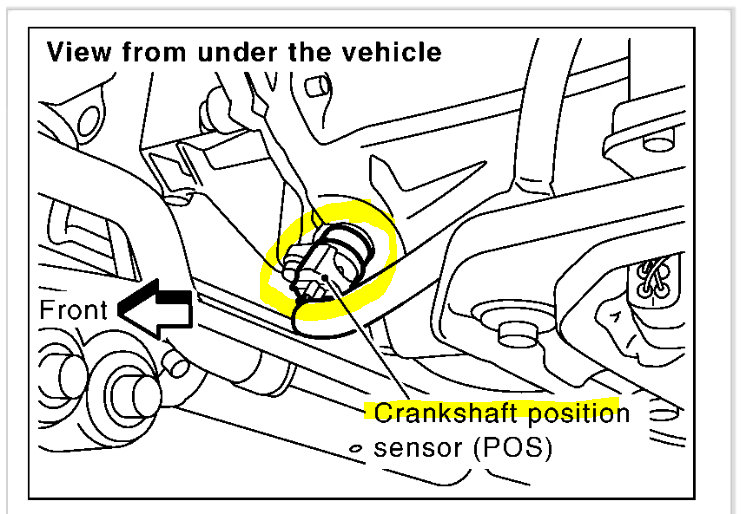 View from under the vehicle

Front

Crankshaft position sensor (POS)