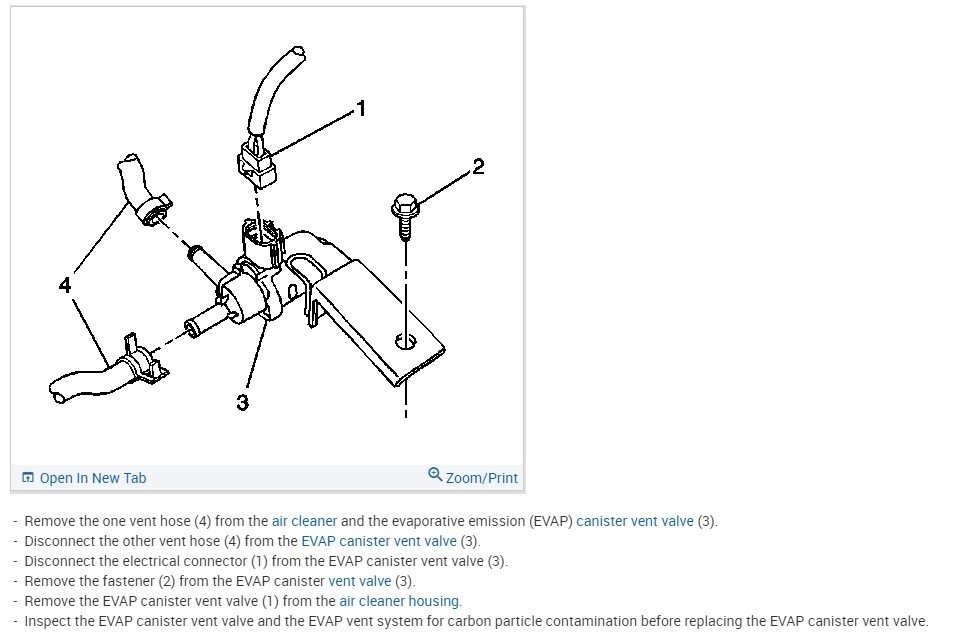 1
2
4
3

Open In New Tab
Zoom/Print

- Remove the one vent hose (4) from the air cleaner and the evaporative emission (EVAP) canister vent valve (3).
- Disconnect the other vent hose (4) from the EVAP canister vent valve (3).
- Disconnect the electrical connector (1) from the EVAP canister vent valve (3).
- Remove the fastener (2) from the EVAP canister vent valve (3).
- Remove the EVAP canister vent valve (1) from the air cleaner housing.
- Inspect the EVAP canister vent valve and the EVAP vent system for carbon particle contamination before replacing the EVAP canister vent valve.