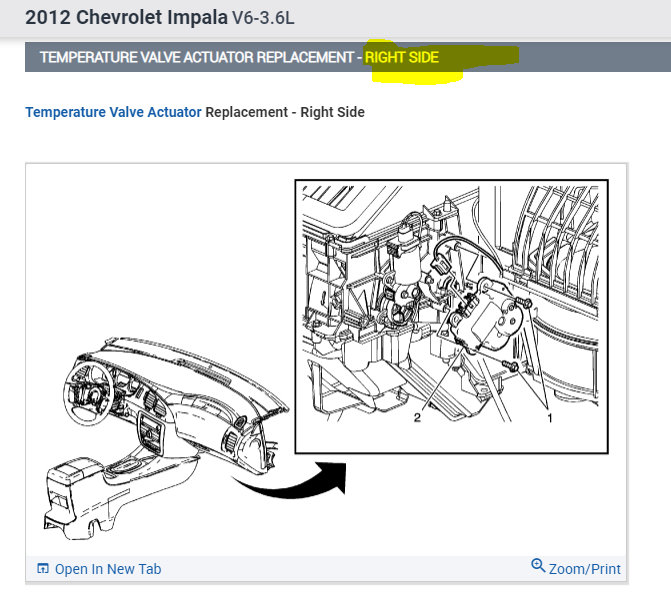 2012 Chevrolet Impala V6-3.6L

TEMPERATURE VALVE ACTUATOR REPLACEMENT - RIGHT SIDE

Temperature Valve Actuator Replacement - Right Side

2

1

Open In New Tab

Zoom/Print