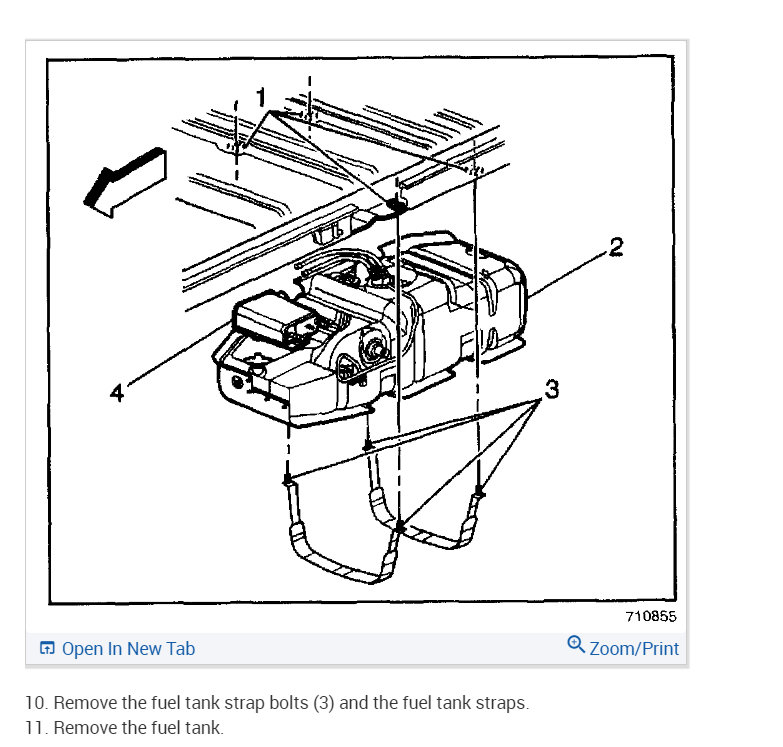 1

2

4

3

710855

Open In New Tab

Zoom/Print

10. Remove the fuel tank strap bolts (3) and the fuel tank straps.

11. Remove the fuel tank.