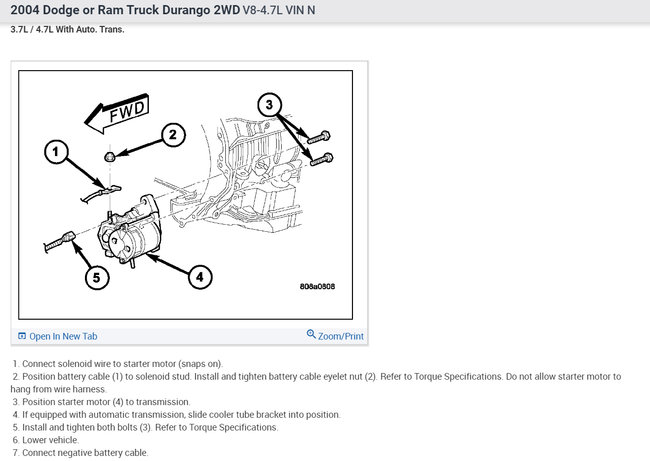 2004 Dodge or Ram Truck Durango 2WD V8-4.7L VIN N

3.7L / 4.7L With Auto. Trans.

FWD

1

2

3

4

5

808a0808

Open In New Tab

Zoom/Print

1. Connect solenoid wire to starter motor (snaps on).
2. Position battery cable (1) to solenoid stud. Install and tighten battery cable eyelet nut (2). Refer to Torque Specifications. Do not allow starter motor to hang from wire harness.
3. Position starter motor (4) to transmission.
4. If equipped with automatic transmission, slide cooler tube bracket into position.
5. Install and tighten both bolts (3). Refer to Torque Specifications.
6. Lower vehicle.
7. Connect negative battery cable.