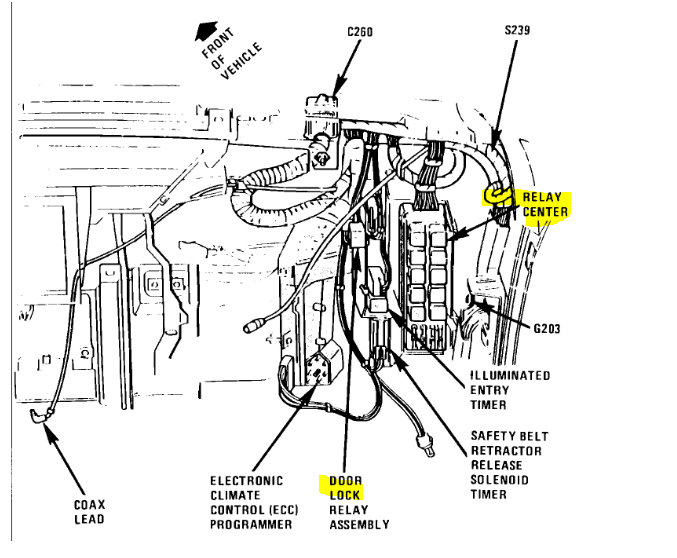 FRONT OF VEHICLE

C260

S239

RELAY CENTER

G203

ILLUMINATED ENTRY TIMER

SAFETY BELT RETRACTOR RELEASE SOLENOID TIMER

COAX LEAD

ELECTRONIC CLIMATE CONTROL (ECC) PROGRAMMER

DOOR LOCK RELAY ASSEMBLY