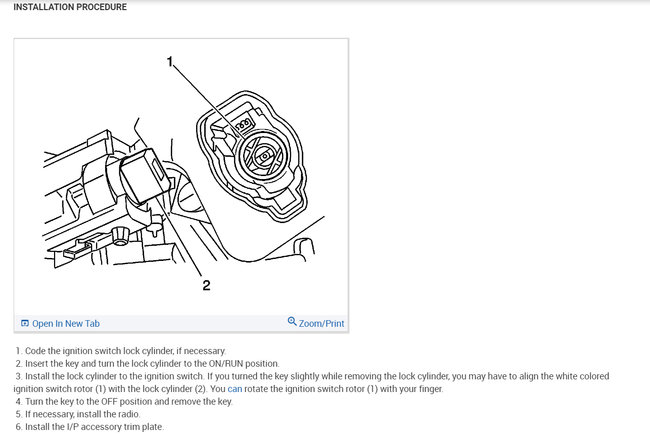 INSTALLATION PROCEDURE

1

2

Open In New Tab

Zoom/Print

1. Code the ignition switch lock cylinder, if necessary.
2. Insert the key and turn the lock cylinder to the ON/RUN position.
3. Install the lock cylinder to the ignition switch. If you turned the key slightly while removing the lock cylinder, you may have to align the white colored ignition switch rotor (1) with the lock cylinder (2). You can rotate the ignition switch rotor (1) with your finger.
4. Turn the key to the OFF position and remove the key.
5. If necessary, install the radio.
6. Install the I/P accessory trim plate.