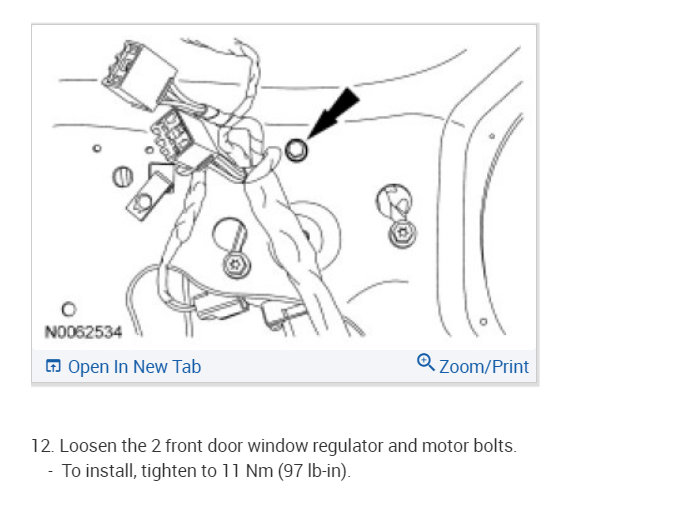 N0062534

Open In New Tab

Zoom/Print

12. Loosen the 2 front door window regulator and motor bolts.

- To install, tighten to 11 Nm (97 lb-in).