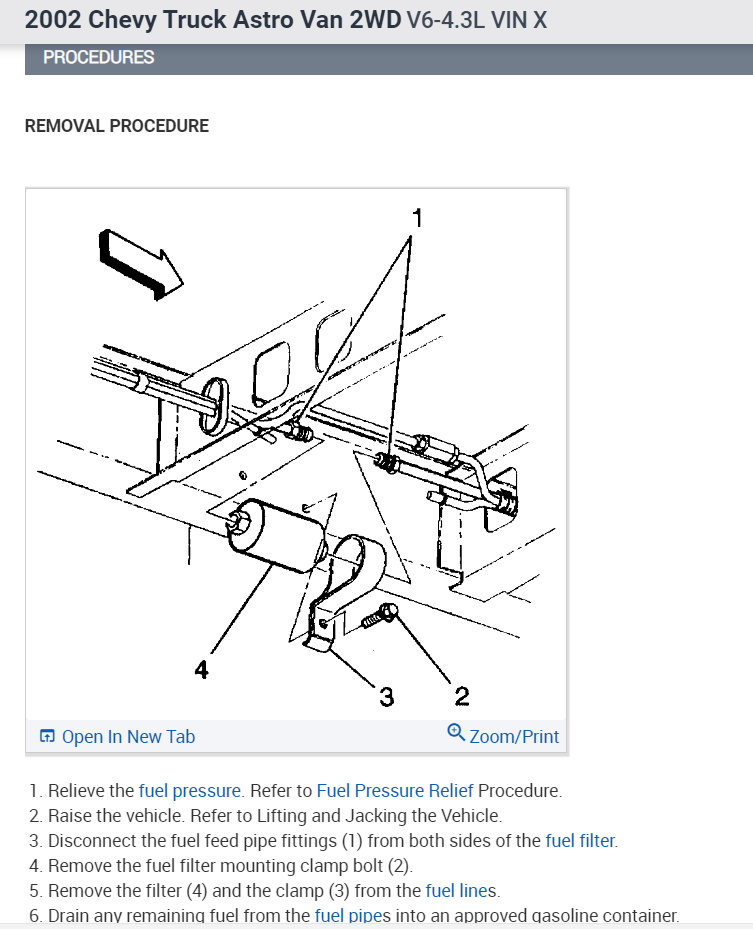 2002 Chevy Truck Astro Van 2WD V6-4.3L VIN X

PROCEDURES

REMOVAL PROCEDURE

1

4

3

2

Open In New Tab

Zoom/Print

1. Relieve the fuel pressure. Refer to Fuel Pressure Relief Procedure.
2. Raise the vehicle. Refer to Lifting and Jacking the Vehicle.
3. Disconnect the fuel feed pipe fittings (1) from both sides of the fuel filter.
4. Remove the fuel filter mounting clamp bolt (2).
5. Remove the filter (4) and the clamp (3) from the fuel lines.
6. Drain any remaining fuel from the fuel pipes into an approved gasoline container.