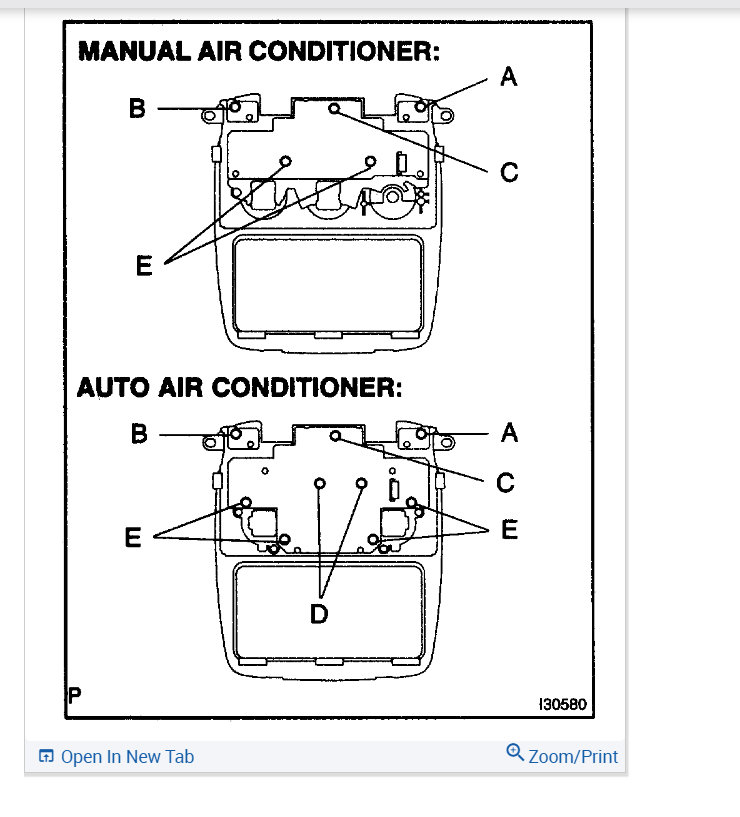 MANUAL AIR CONDITIONER:

B

A

C

E

AUTO AIR CONDITIONER:

B

A

C

E

E

D

P

I30580

Open In New Tab

Zoom/Print